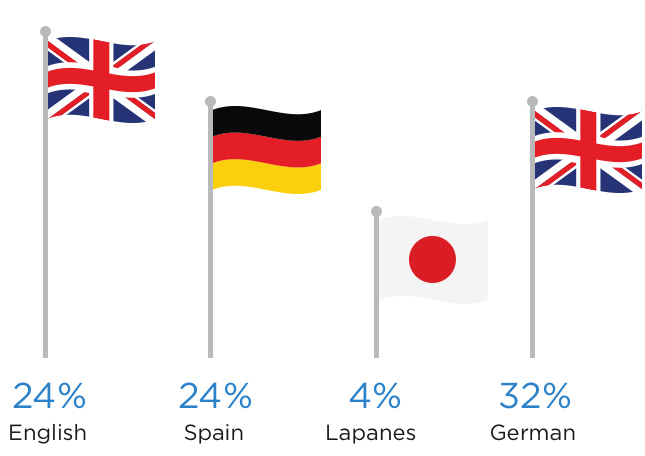 24%
English

24%
Spain

4%
Lapanes

32%
German