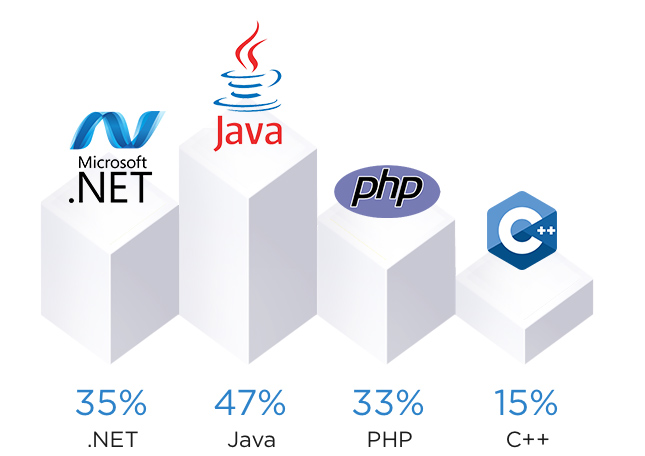 Microsoft
.NET

Java

php

C++

35%
.NET

47%
Java

33%
PHP

15%
C++